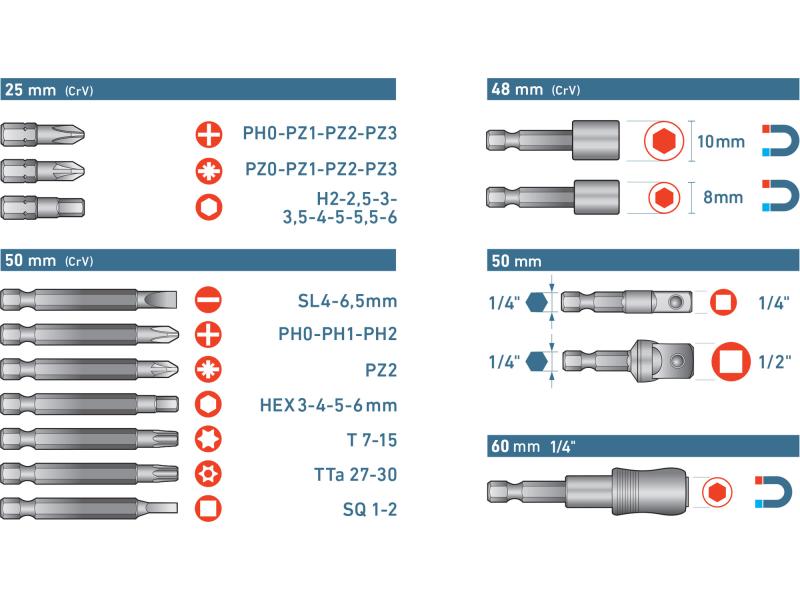 25 mm (CrV)

PH0-PZ1-PZ2-PZ3

PZ0-PZ1-PZ2-PZ3

H2-2,5-3-3,5-4-5-5,5-6

50 mm (CrV)

SL4-6,5mm

PH0-PH1-PH2

PZ2

HEX 3-4-5-6 mm

T 7-15

TTa 27-30

SQ 1-2

48 mm (CrV)

10mm

8mm

50 mm

1/4" 1/4"

1/4" 1/2"

60 mm 1/4"